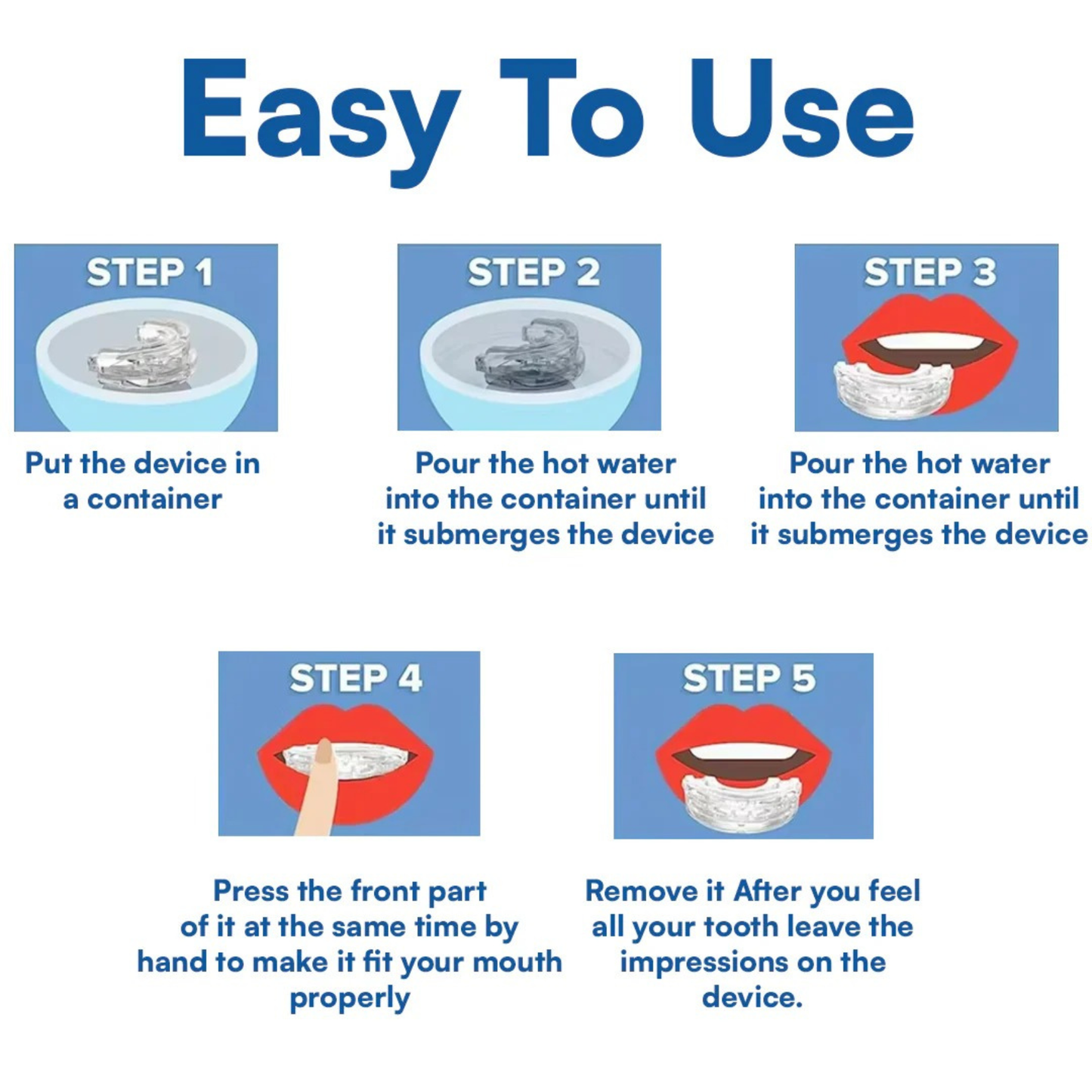 Easy To Use

STEP 1

Put the device in a container

STEP 2

Pour the hot water into the container until it submerges the device

STEP 3

Pour the hot water into the container until it submerges the device

STEP 4

Press the front part of it at the same time by hand to make it fit your mouth properly

STEP 5

Remove it After you feel all your tooth leave the impressions on the device.